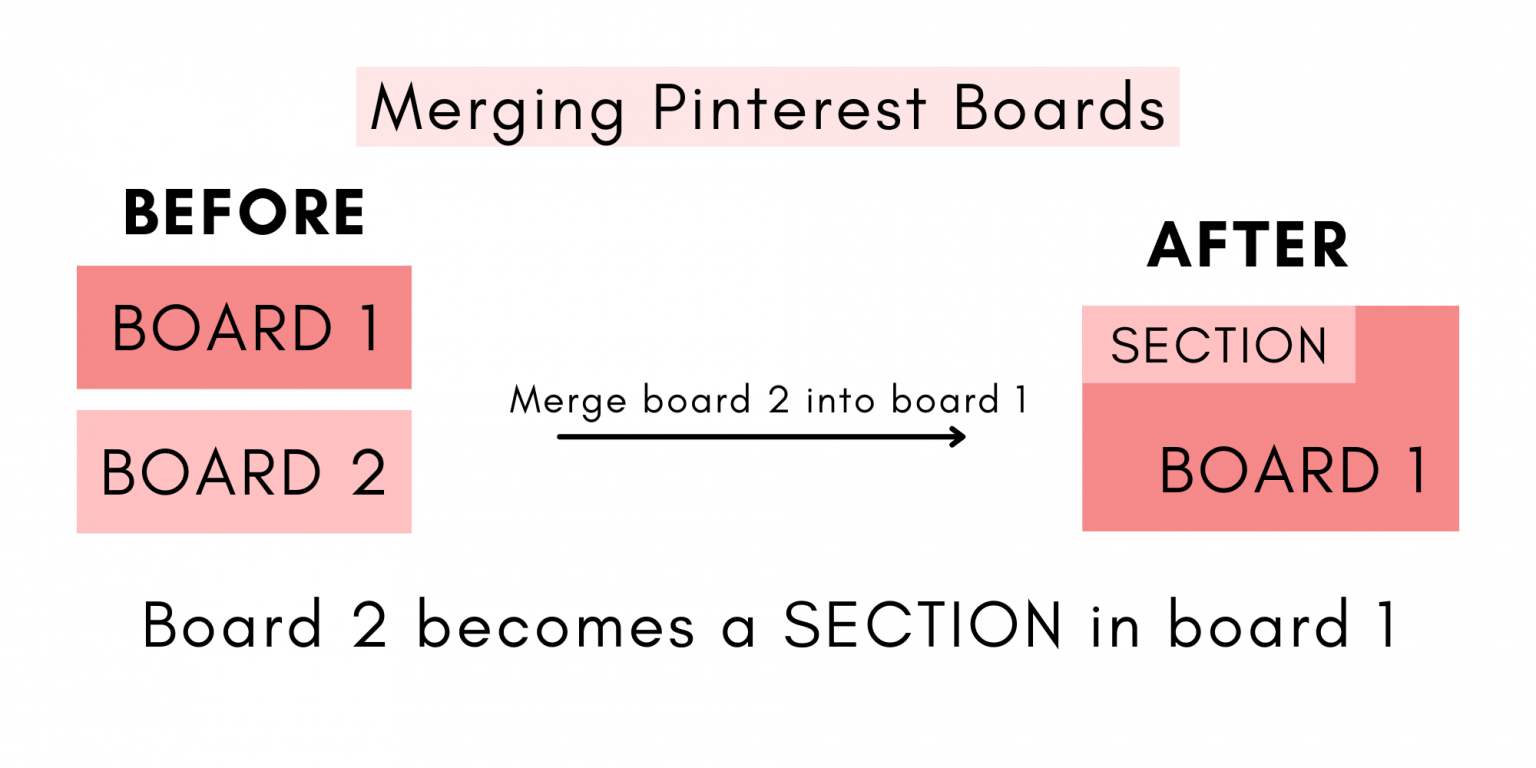 Merging Pinterest Boards

BEFORE

BOARD 1

BOARD 2

Merge board 2 into board 1

AFTER

SECTION

BOARD 1

Board 2 becomes a SECTION in board 1